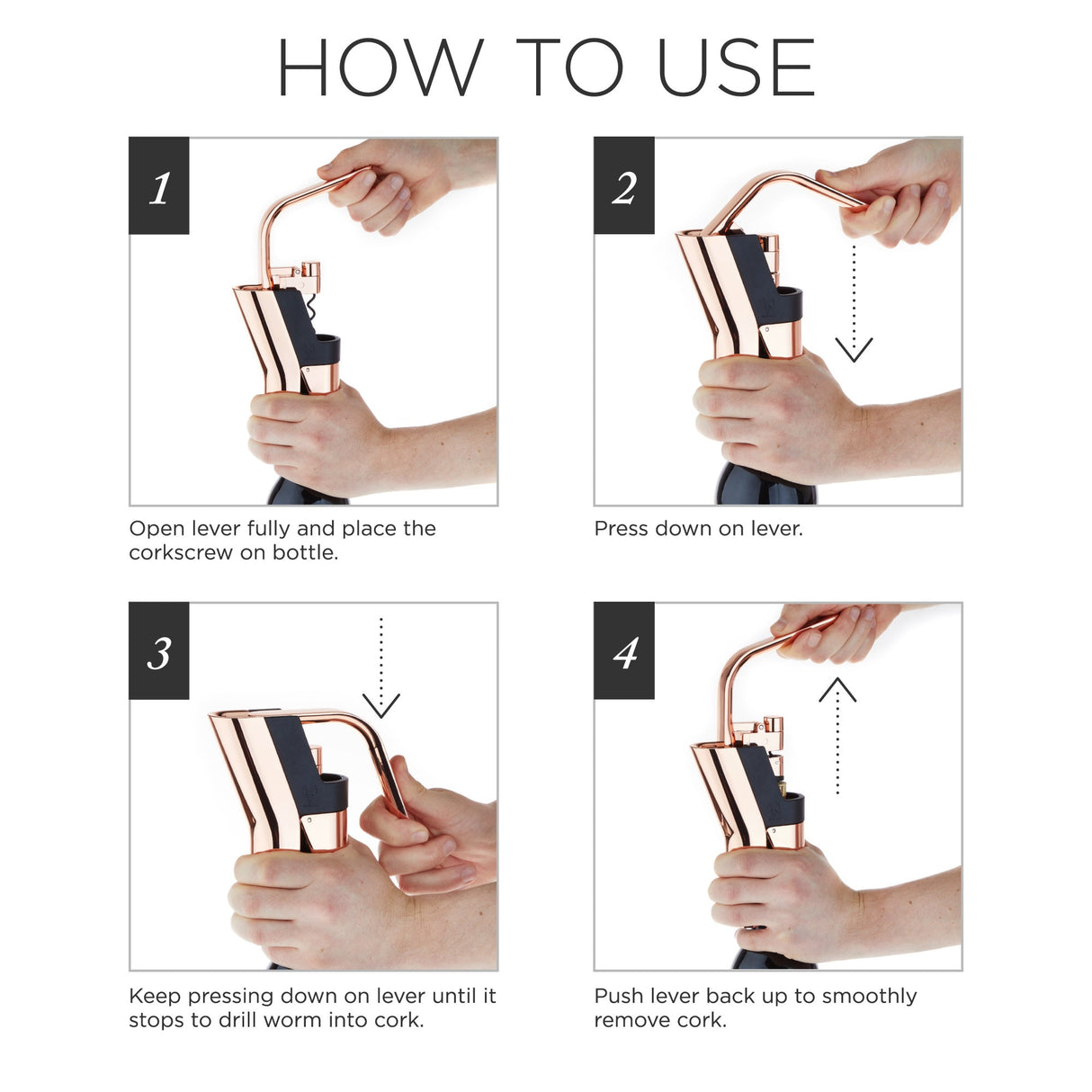 HOW TO USE

1

Open lever fully and place the corkscrew on bottle.

2

Press down on lever.

3

Keep pressing down on lever until it stops to drill worm into cork.

4

Push lever back up to smoothly remove cork.