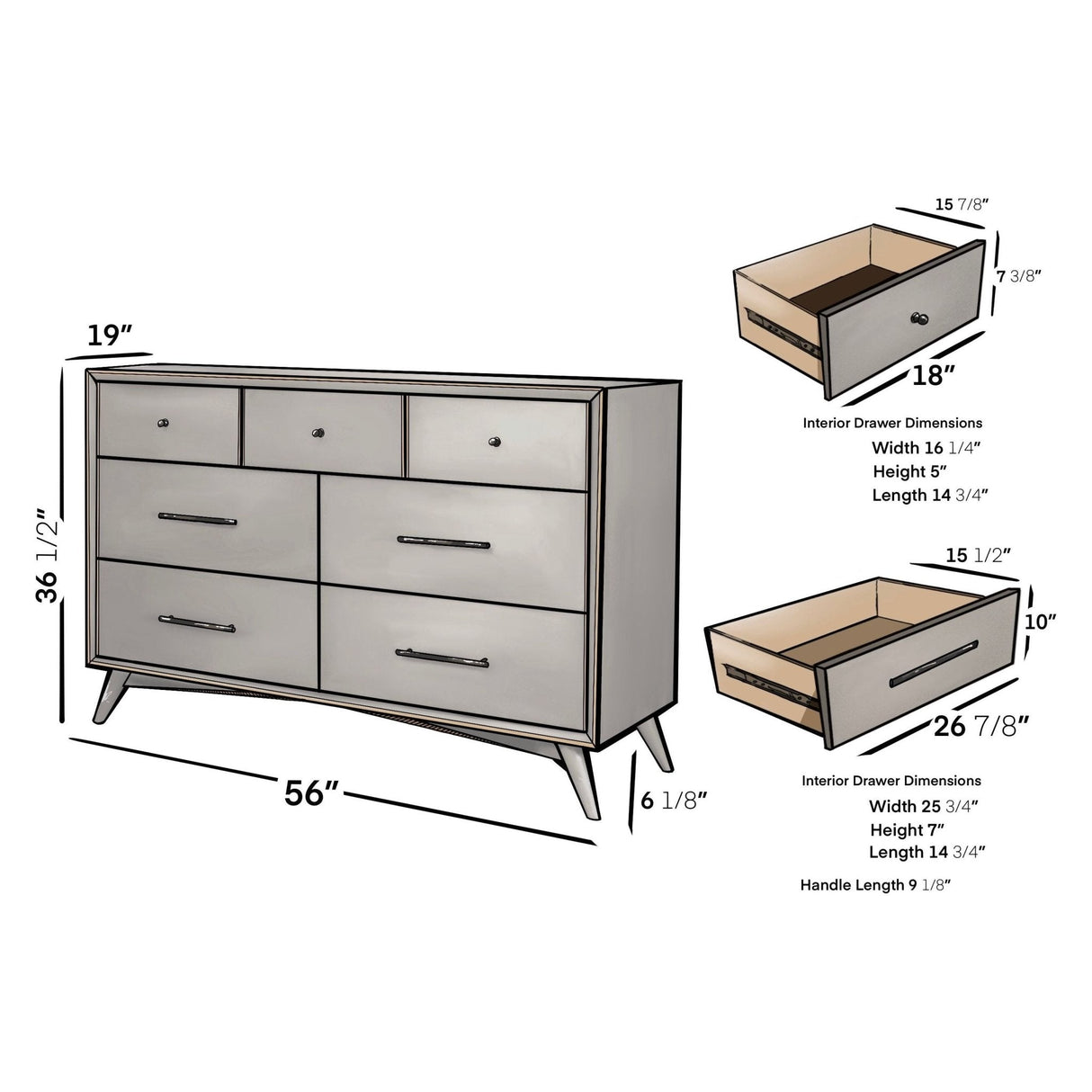 19″

36 1/2″

56″

6 1/8″

15 7/8″

7 3/8″

18″

Interior Drawer Dimensions
Width 16 1/4″
Height 5″
Length 14 3/4″

15 1/2″

10″

26 7/8″

Interior Drawer Dimensions
Width 25 3/4″
Height 7″
Length 14 3/4″

Handle Length 9 1/8″