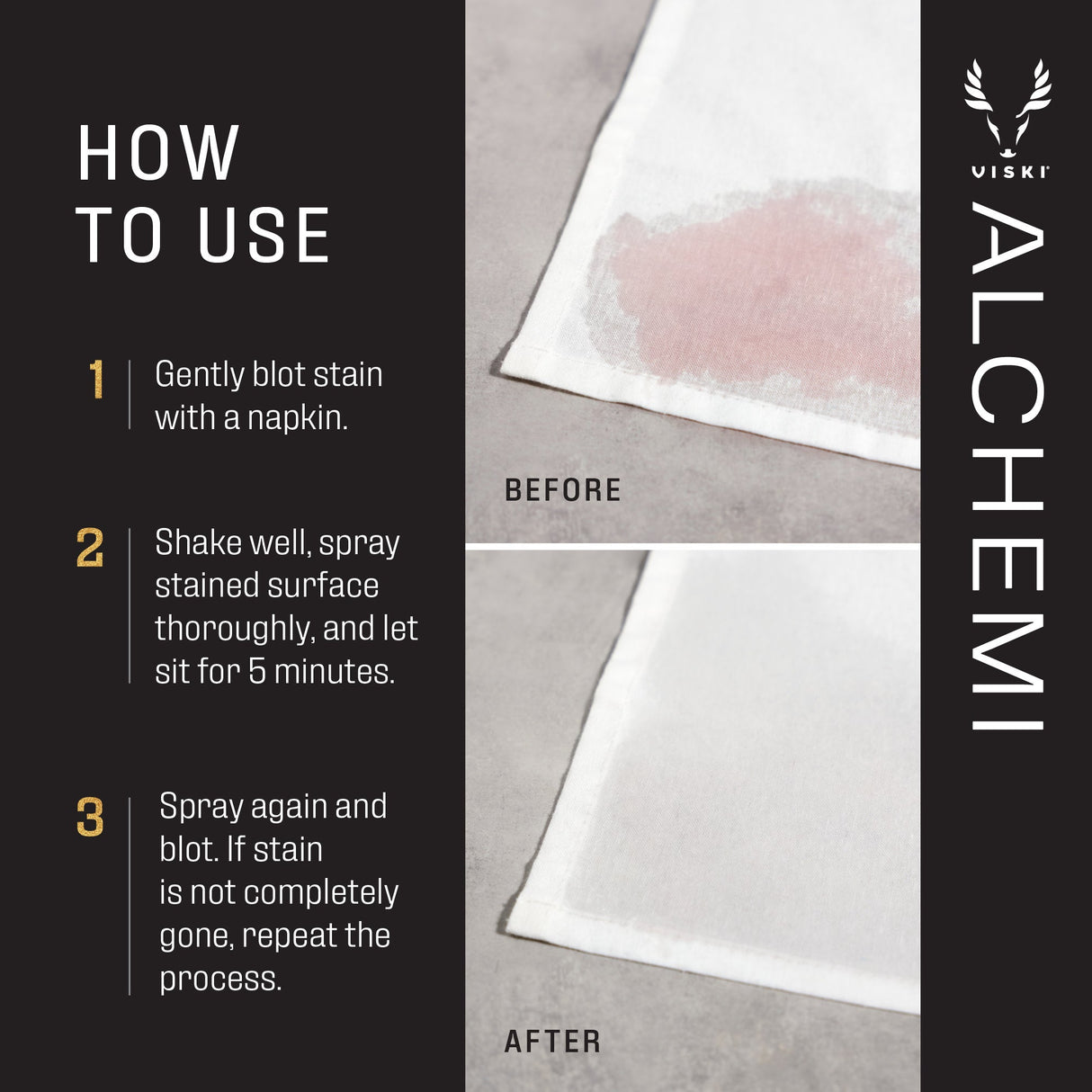 HOW
TO USE

1 Gently blot stain with a napkin.

2 Shake well, spray stained surface thoroughly, and let sit for 5 minutes.

3 Spray again and blot. If stain is not completely gone, repeat the process.

BEFORE

AFTER

VISKI

ALCHEMI