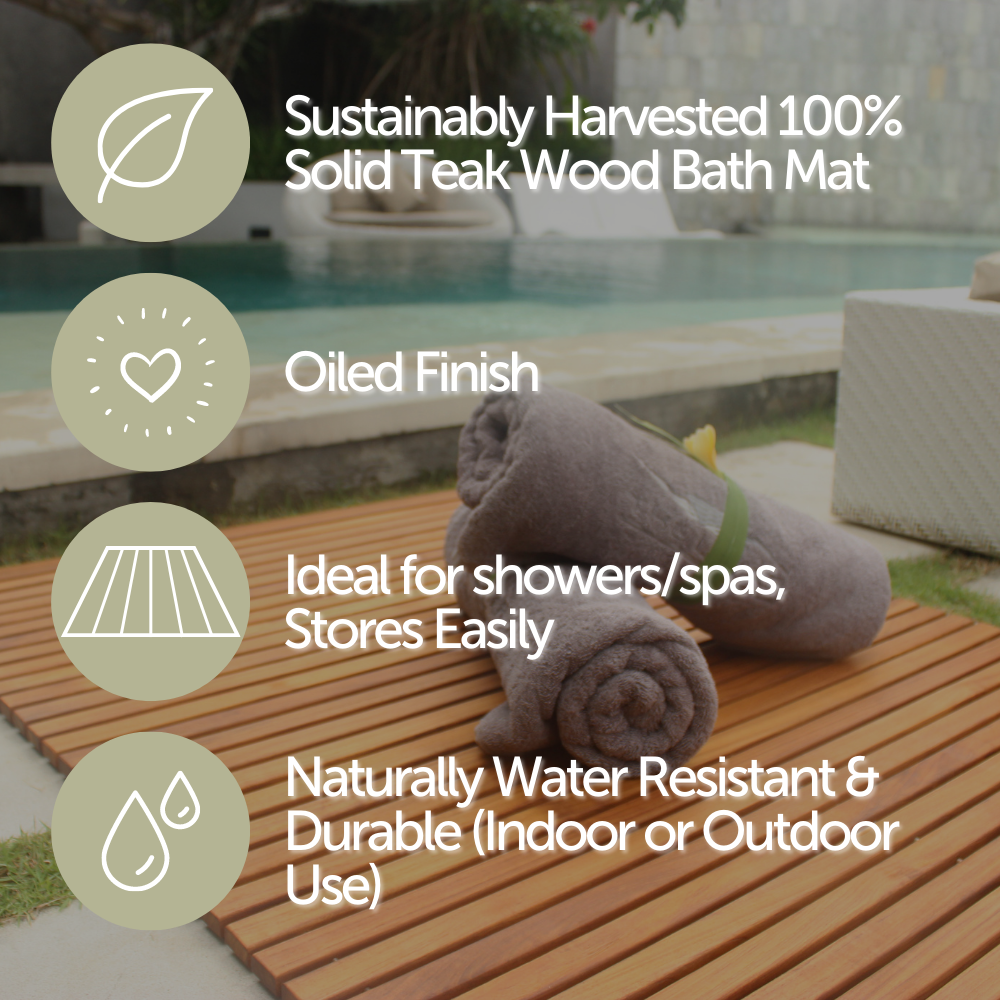 Sustainably Harvested 100% Solid Teak Wood Bath Mat

Oiled Finish

Ideal for showers/spas, Stores Easily

Naturally Water Resistant & Durable (Indoor or Outdoor Use)