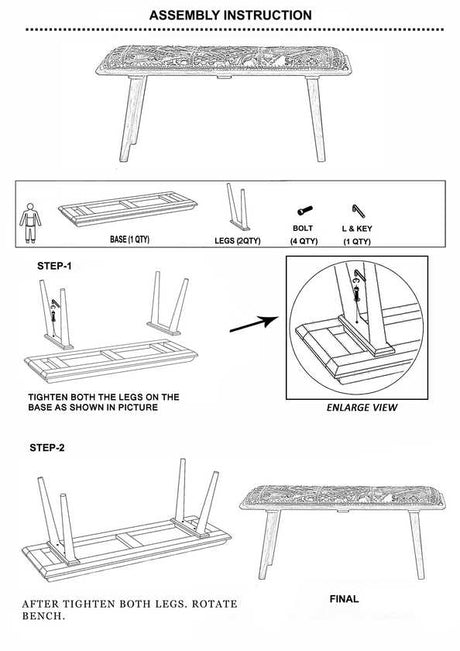 ASSEMBLY INSTRUCTION

BASE (1 QTY)

LEGS (2QTY)

BOLT
(4 QTY)

L & KEY
(1 QTY)

STEP-1

TIGHTEN BOTH THE LEGS ON THE BASE AS SHOWN IN PICTURE

ENLARGE VIEW

STEP-2

AFTER TIGHTEN BOTH LEGS. ROTATE BENCH.

FINAL