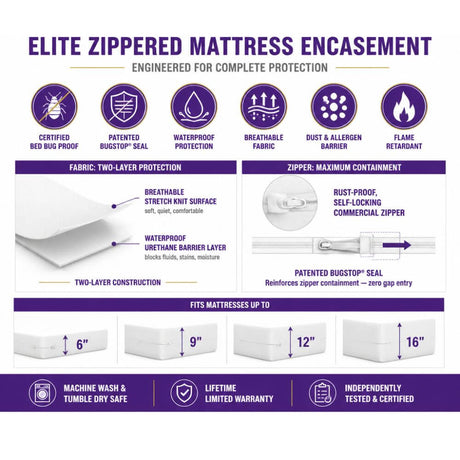 ELITE ZIPPERED MATTRESS ENCASEMENT

ENGINEERED FOR COMPLETE PROTECTION

CERTIFIED BED BUG PROOF

PATENTED BUGSTOP® SEAL

WATERPROOF PROTECTION

BREATHABLE FABRIC

DUST & ALLERGEN BARRIER

FLAME RETARDANT

FABRIC: TWO-LAYER PROTECTION

BREATHABLE STRETCH KNIT SURFACE
soft, quiet, comfortable

WATERPROOF URETHANE BARRIER LAYER
blocks fluids, stains, moisture

TWO-LAYER CONSTRUCTION

ZIPPER: MAXIMUM CONTAINMENT

RUST-PROOF, SELF-LOCKING COMMERCIAL ZIPPER

PATENTED BUGSTOP® SEAL
Reinforces zipper containment — zero gap entry

FITS MATTRESSES UP TO

6"

9"

12"

16"

MACHINE WASH & TUMBLE DRY SAFE

LIFETIME LIMITED WARRANTY

INDEPENDENTLY TESTED & CERTIFIED