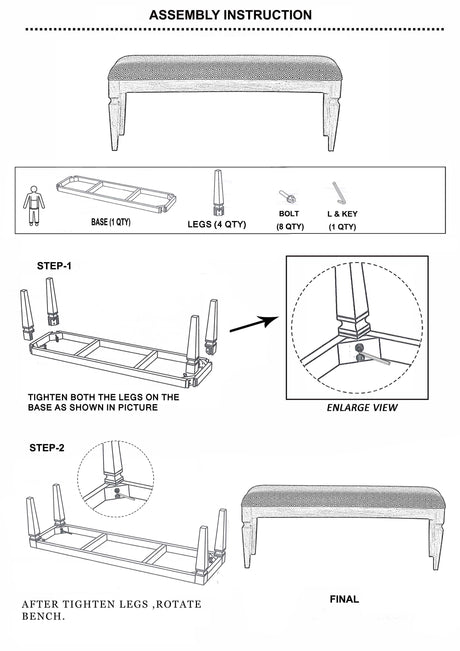 ASSEMBLY INSTRUCTION

BASE (1 QTY)

LEGS (4 QTY)

BOLT
(8 QTY)

L & KEY
(1 QTY)

STEP-1

TIGHTEN BOTH THE LEGS ON THE BASE AS SHOWN IN PICTURE

ENLARGE VIEW

STEP-2

AFTER TIGHTEN LEGS ,ROTATE BENCH.

FINAL