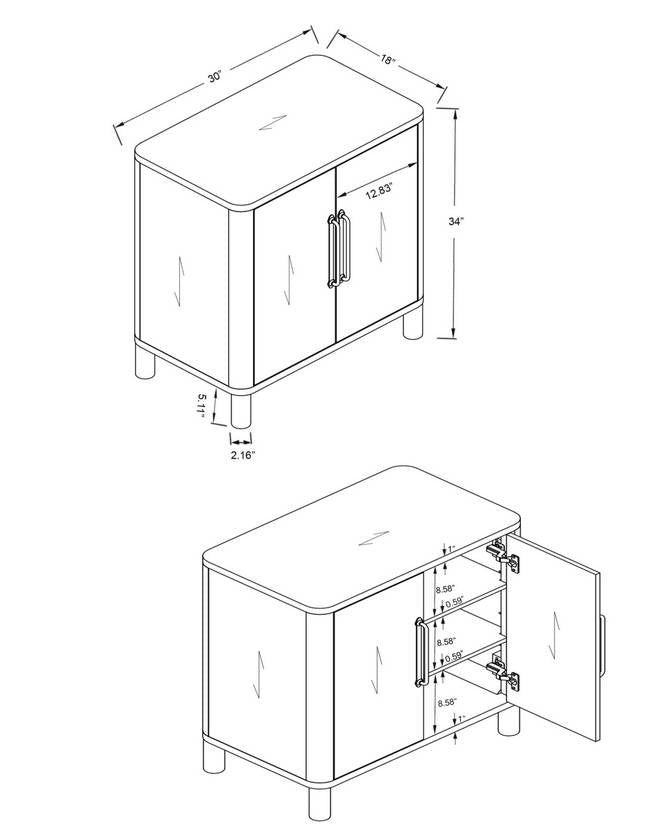 30"
18"
12.83"
34"
5.11"
2.16"

1"
8.58"
0.59"
8.58"
0.59"
8.58"
1"