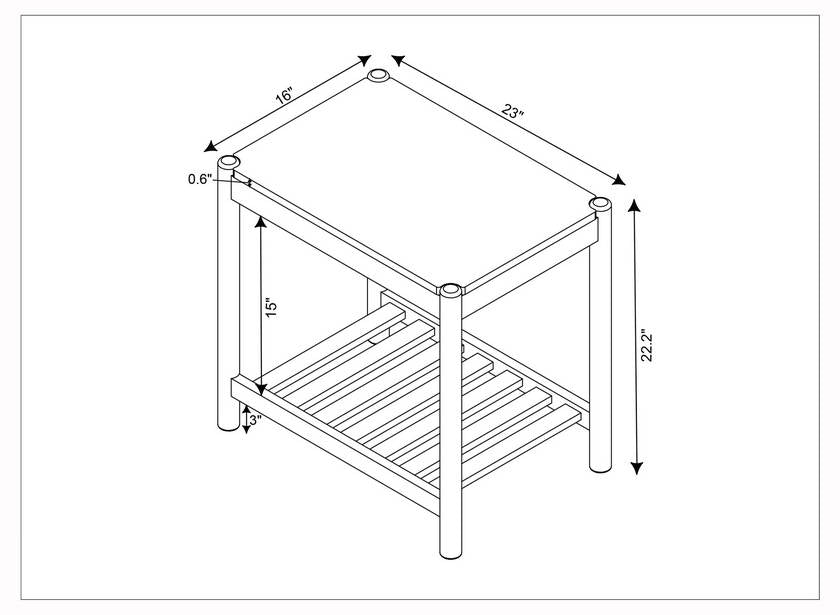 16"
23"
0.6"
15"
22.2"
3"