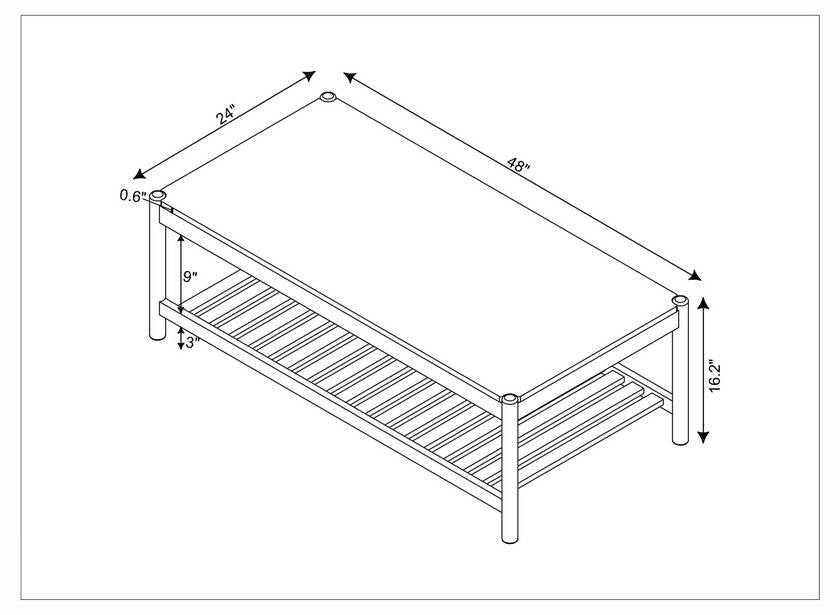 24"
48"
0.6"
9"
3"
16.2"