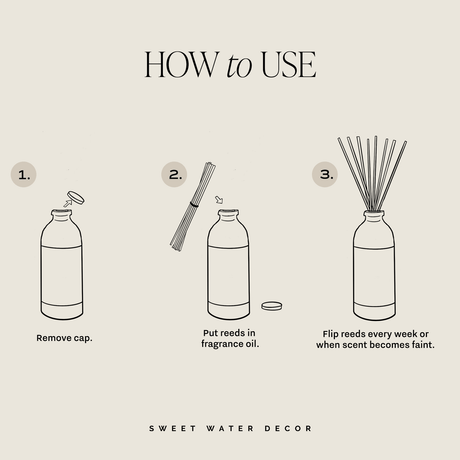 HOW to USE

1.

Remove cap.

2.

Put reeds in fragrance oil.

3.

Flip reeds every week or when scent becomes faint.

SWEET WATER DECOR