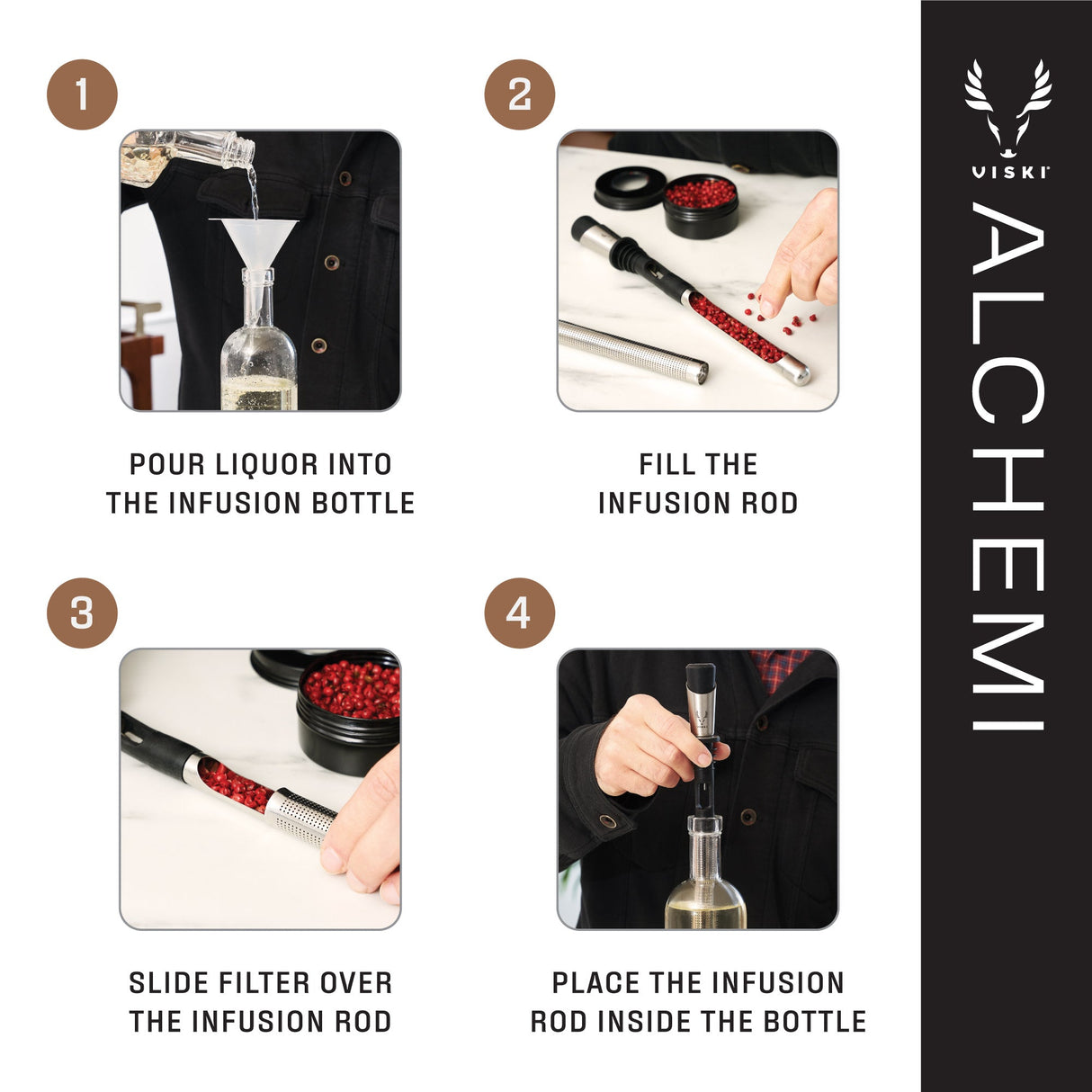 1

POUR LIQUOR INTO THE INFUSION BOTTLE

2

FILL THE INFUSION ROD

3

SLIDE FILTER OVER THE INFUSION ROD

4

PLACE THE INFUSION ROD INSIDE THE BOTTLE

VISKI

ALCHEMI