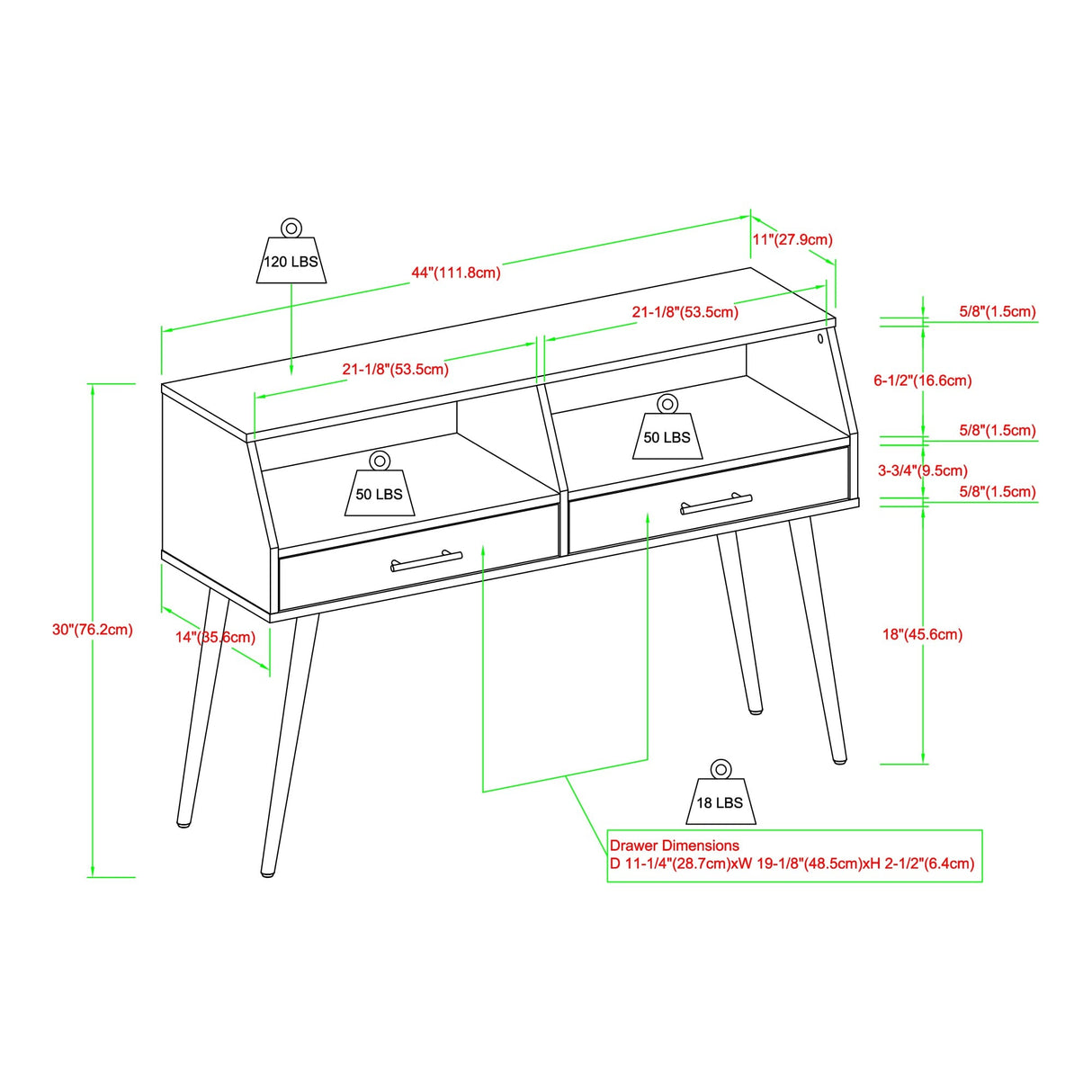 120 LBS

44"(111.8cm)

11"(27.9cm)

21-1/8"(53.5cm)

21-1/8"(53.5cm)

5/8"(1.5cm)

6-1/2"(16.6cm)

5/8"(1.5cm)

3-3/4"(9.5cm)

5/8"(1.5cm)

50 LBS

50 LBS

30"(76.2cm)

14"(35.6cm)

18"(45.6cm)

18 LBS

Drawer Dimensions
D 11-1/4"(28.7cm)xW 19-1/8"(48.5cm)xH 2-1/2"(6.4cm)