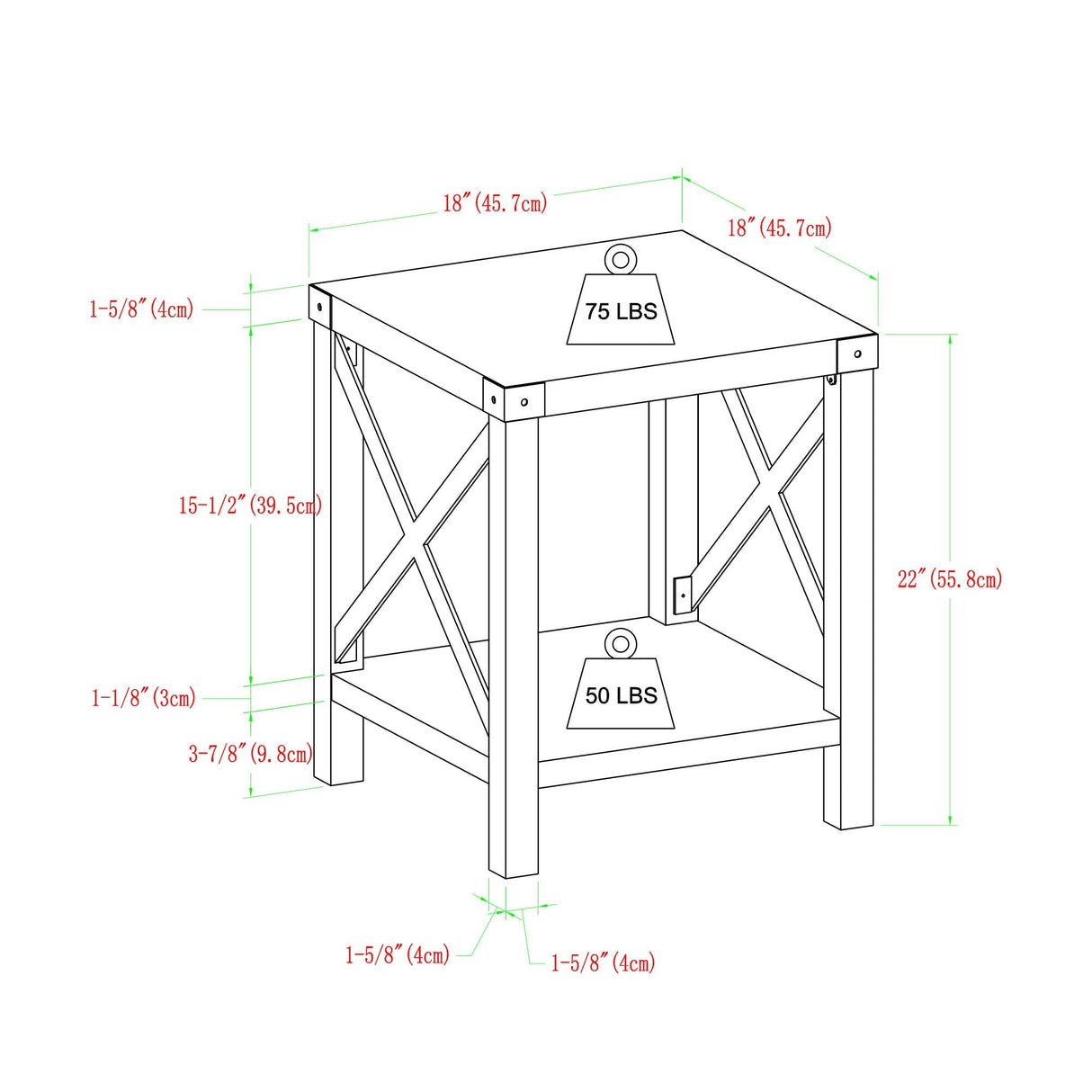 18″(45.7cm)

18″(45.7cm)

1-5/8″(4cm)

75 LBS

15-1/2″(39.5cm)

22″(55.8cm)

1-1/8″(3cm)

50 LBS

3-7/8″(9.8cm)

1-5/8″(4cm)

1-5/8″(4cm)