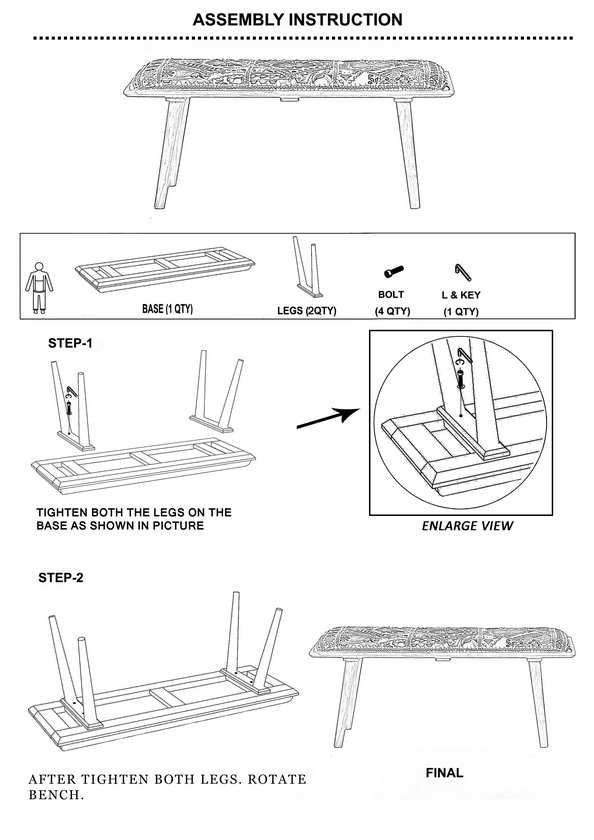 ASSEMBLY INSTRUCTION

BASE (1 QTY)

LEGS (2QTY)

BOLT
(4 QTY)

L & KEY
(1 QTY)

STEP-1

TIGHTEN BOTH THE LEGS ON THE BASE AS SHOWN IN PICTURE

ENLARGE VIEW

STEP-2

AFTER TIGHTEN BOTH LEGS. ROTATE BENCH.

FINAL